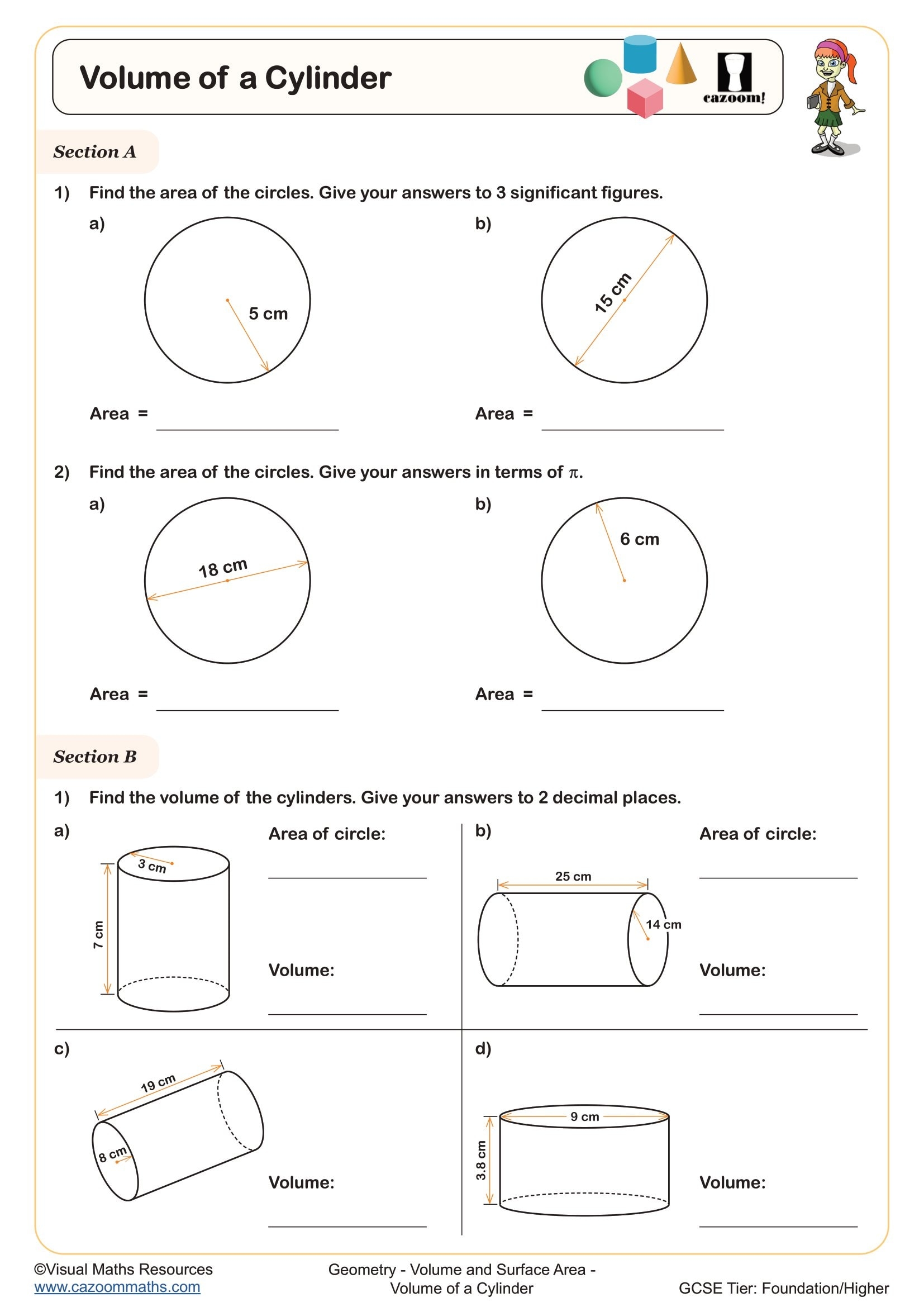 Volume of a Cylinder

cazoom!

Section A

1) Find the area of the circles. Give your answers to 3 significant figures.

a)

5 cm

Area =

b)

15 cm

Area =

2) Find the area of the circles. Give your answers in terms of $\pi$.

a)

18 cm

Area =

b)

6 cm

Area =

Section B

1) Find the volume of the cylinders. Give your answers to 2 decimal places.

a)

3 cm

7 cm

Area of circle:

Volume:

b)

25 cm

14 cm

Area of circle:

Volume:

c)

19 cm

8 cm

Volume:

d)

9 cm

3.8 cm

Volume:

©Visual Maths Resources
www.cazoommaths.com

Geometry - Volume and Surface Area - Volume of a Cylinder

GCSE Tier: Foundation/Higher