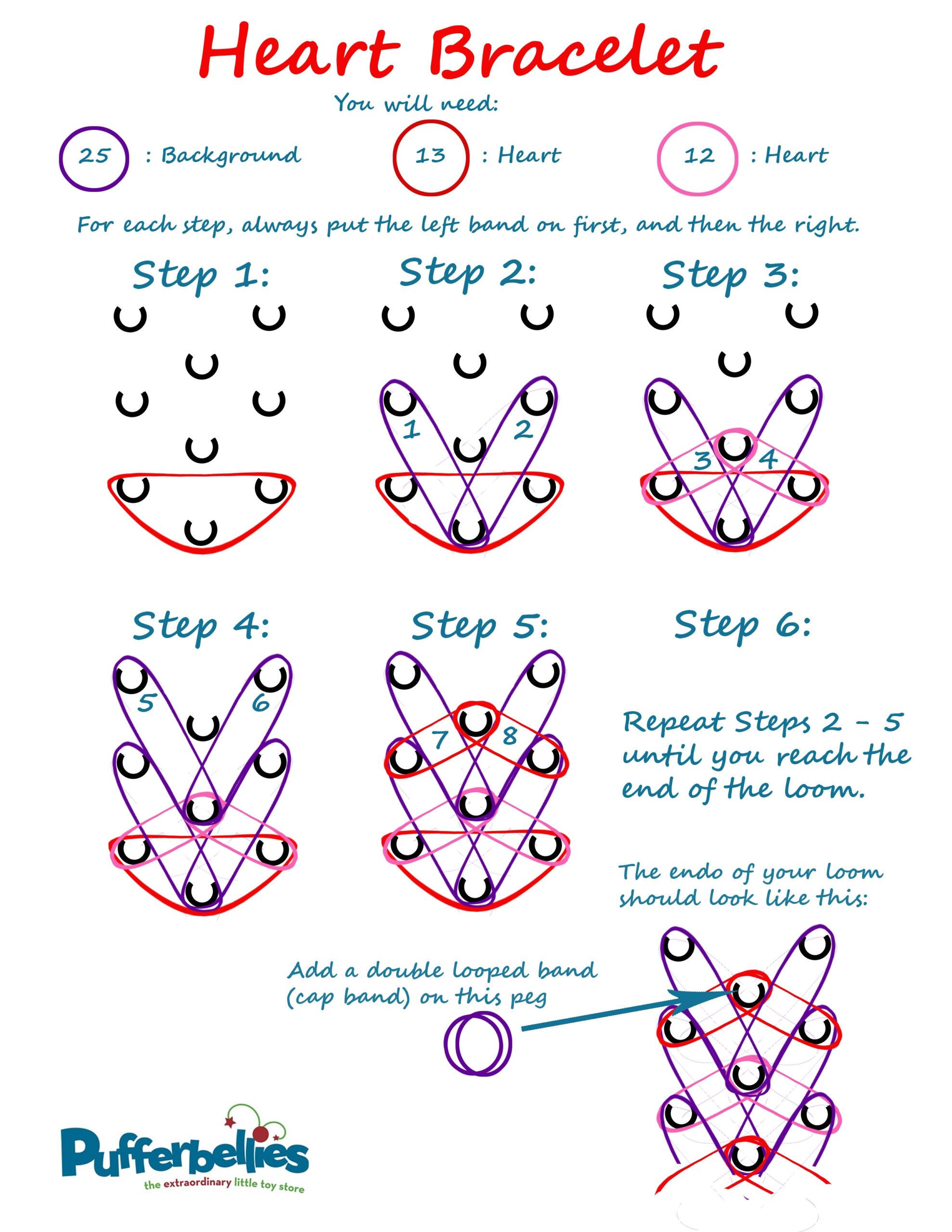 Heart Bracelet

You will need:

25 : Background

13 : Heart

12 : Heart

For each step, always put the left band on first, and then the right.

Step 1:

Step 2:

1 2

Step 3:

3 4

Step 4:

5 6

Step 5:

7 8

Step 6:

Repeat Steps 2 - 5 until you reach the end of the loom.

The endo of your loom should look like this:

Add a double looped band (cap band) on this peg

Pufferbellies
the extraordinary little toy store