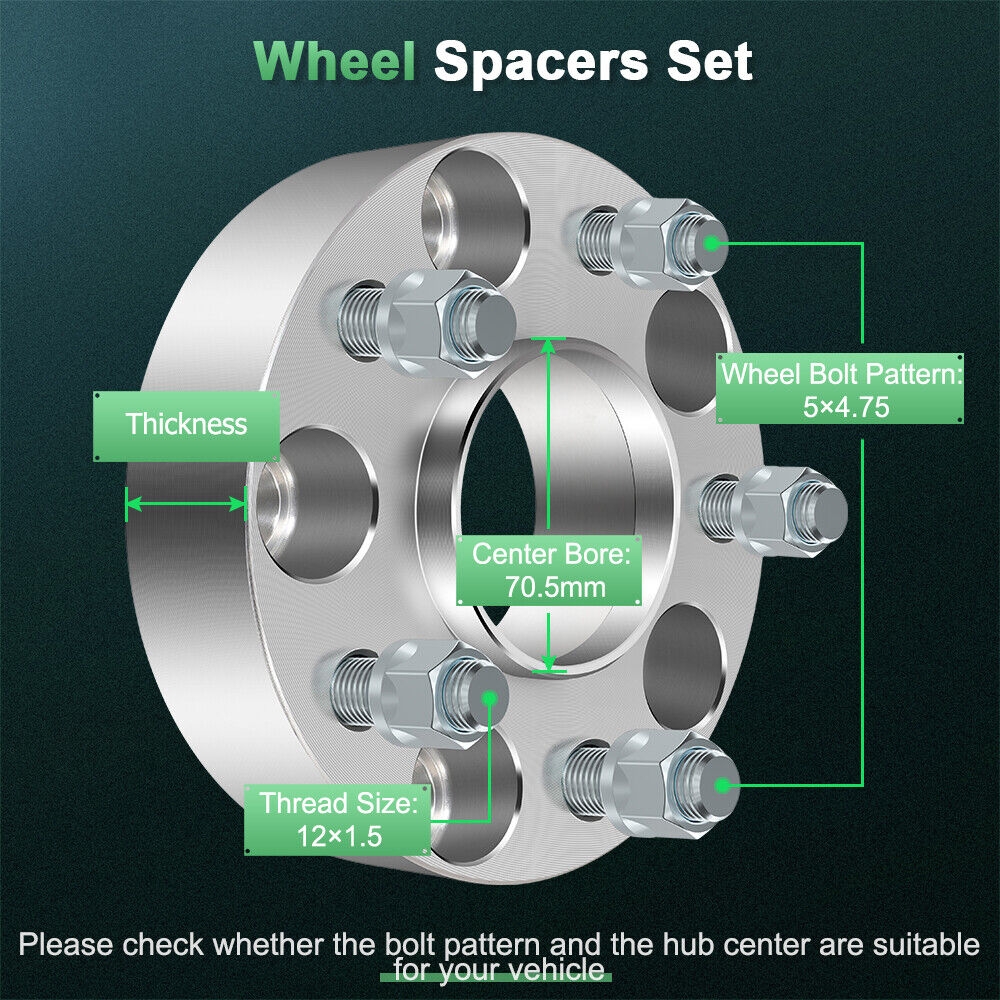 Wheel Spacers Set

Thickness

Wheel Bolt Pattern:
5×4.75

Center Bore:
70.5mm

Thread Size:
12×1.5

Please check whether the bolt pattern and the hub center are suitable for your vehicle