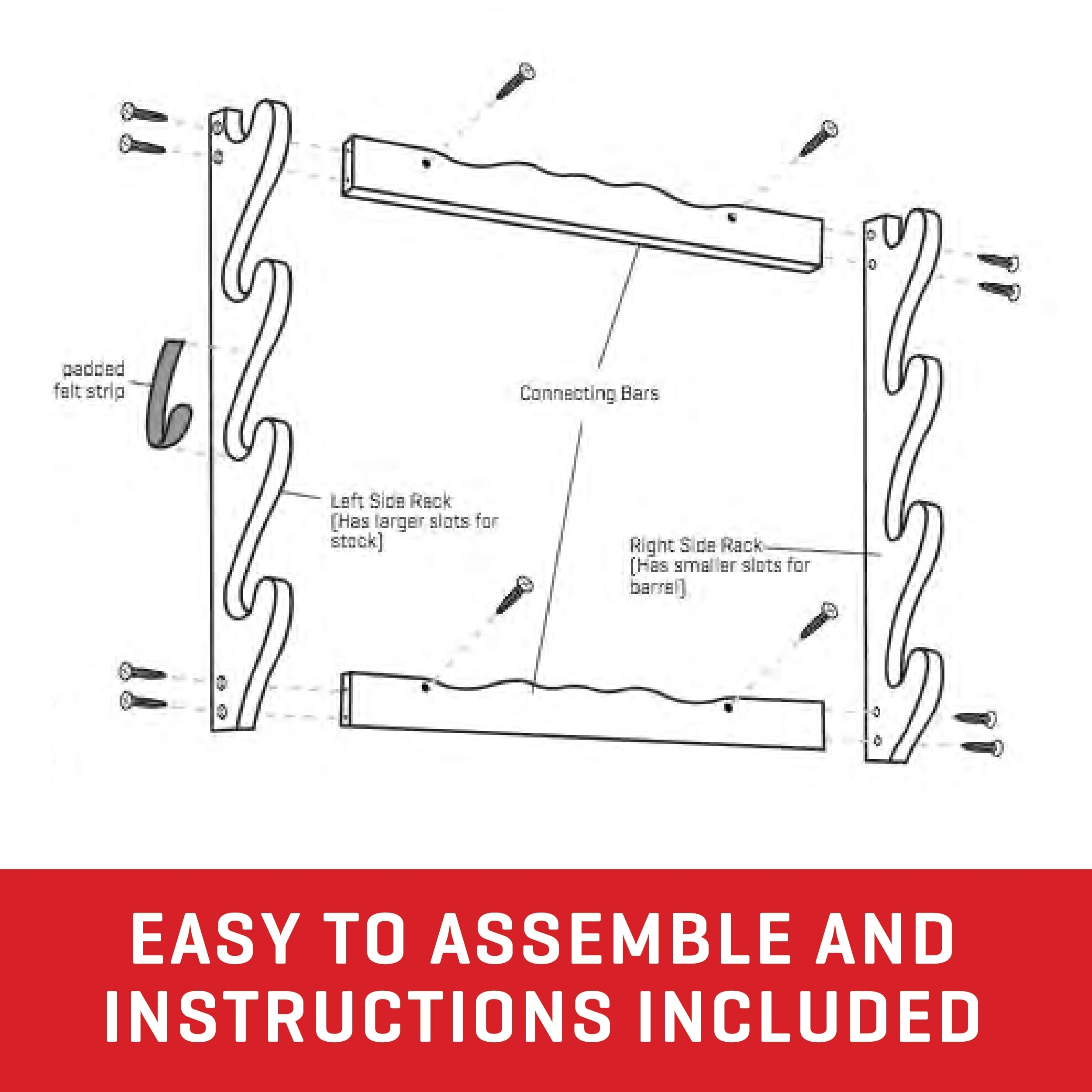 padded felt strip

Connecting Bars

Left Side Rack (Has larger slots for stock)

Right Side Rack (Has smaller slots for barrel)

EASY TO ASSEMBLE AND INSTRUCTIONS INCLUDED