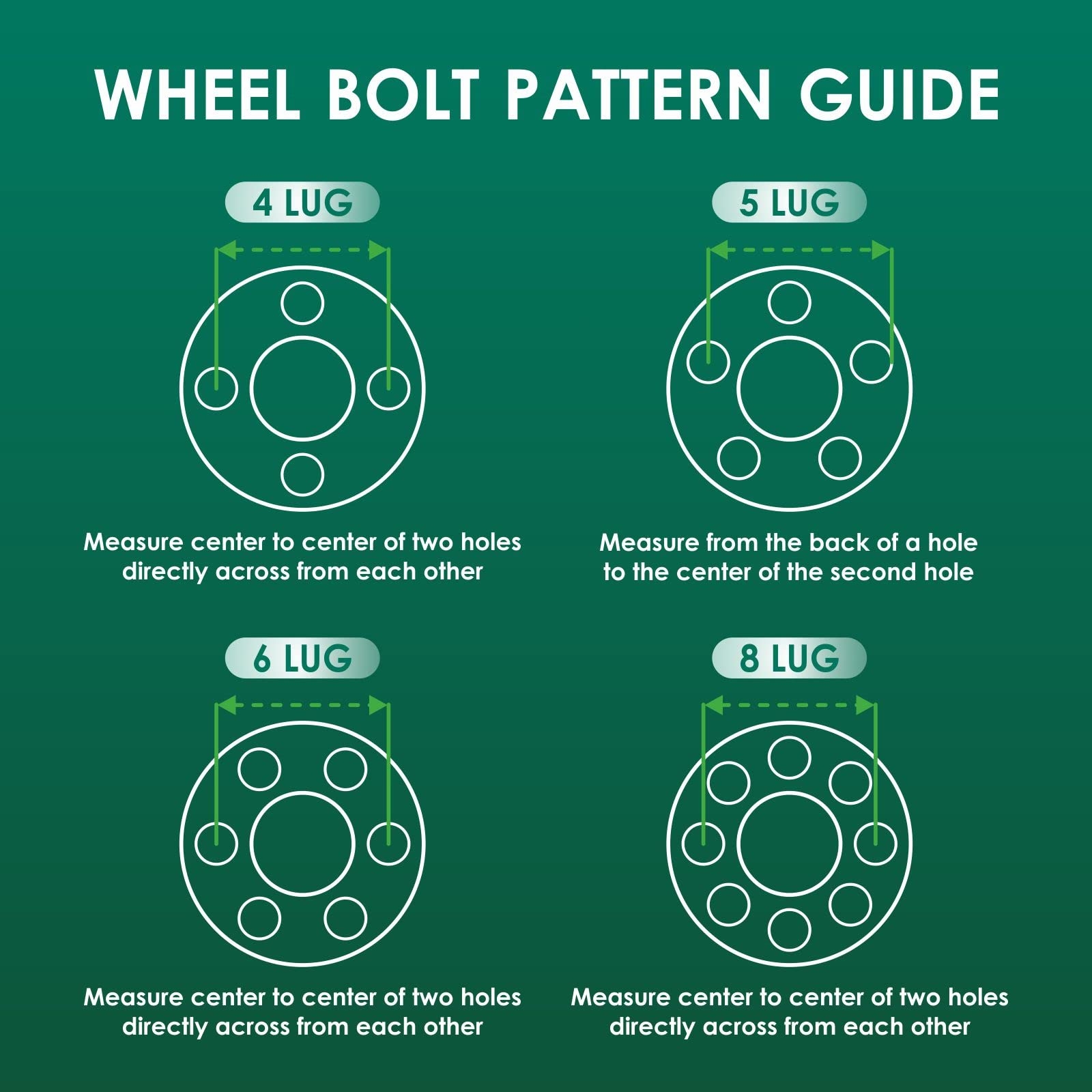 WHEEL BOLT PATTERN GUIDE

4 LUG

Measure center to center of two holes directly across from each other

5 LUG

Measure from the back of a hole to the center of the second hole

6 LUG

Measure center to center of two holes directly across from each other

8 LUG

Measure center to center of two holes directly across from each other