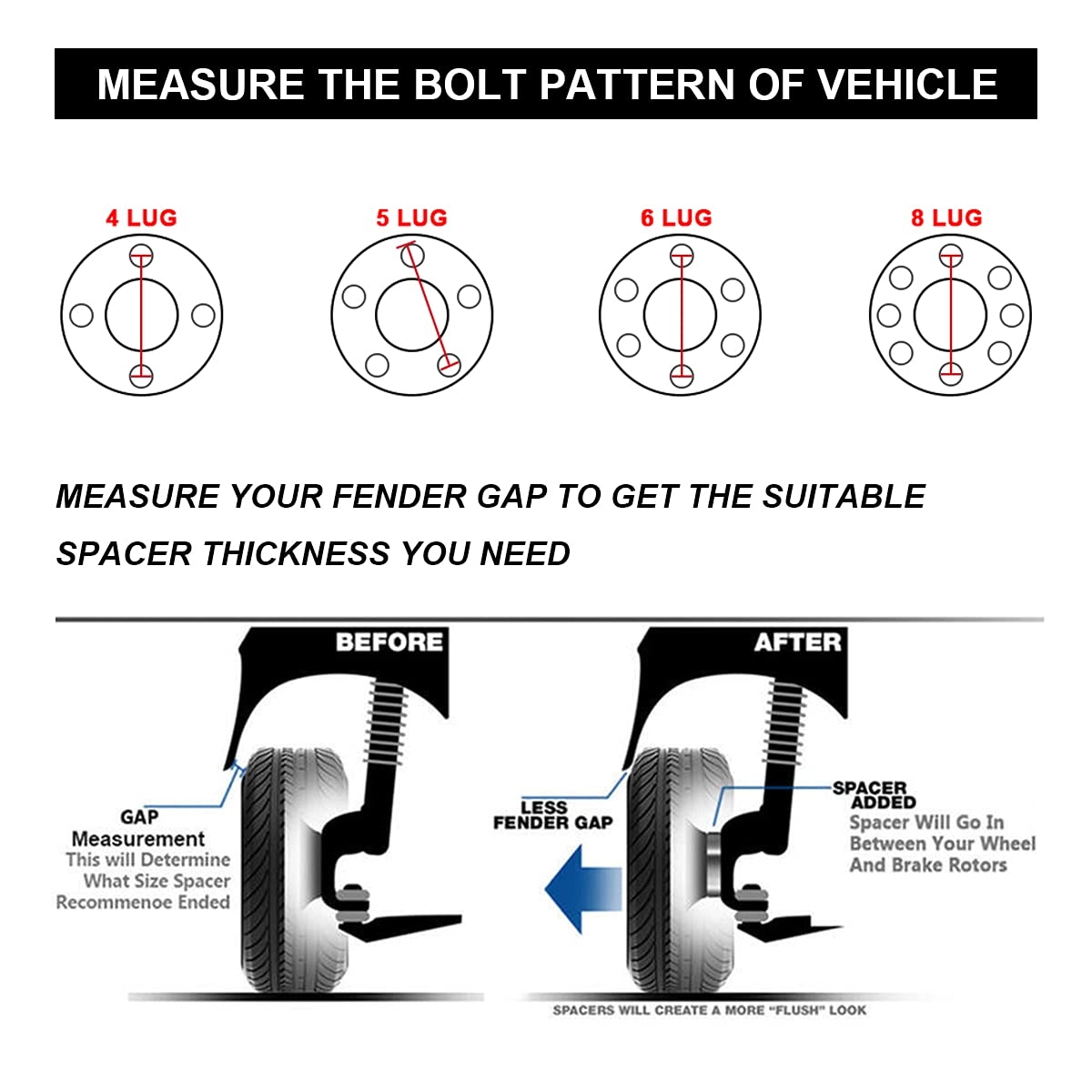 MEASURE THE BOLT PATTERN OF VEHICLE

4 LUG

5 LUG

6 LUG

8 LUG

MEASURE YOUR FENDER GAP TO GET THE SUITABLE SPACER THICKNESS YOU NEED

BEFORE

GAP
Measurement
This will Determine
What Size Spacer
Recommenoe Ended

AFTER

LESS
FENDER GAP

SPACER
ADDED
Spacer Will Go In
Between Your Wheel
And Brake Rotors

SPACERS WILL CREATE A MORE "FLUSH" LOOK