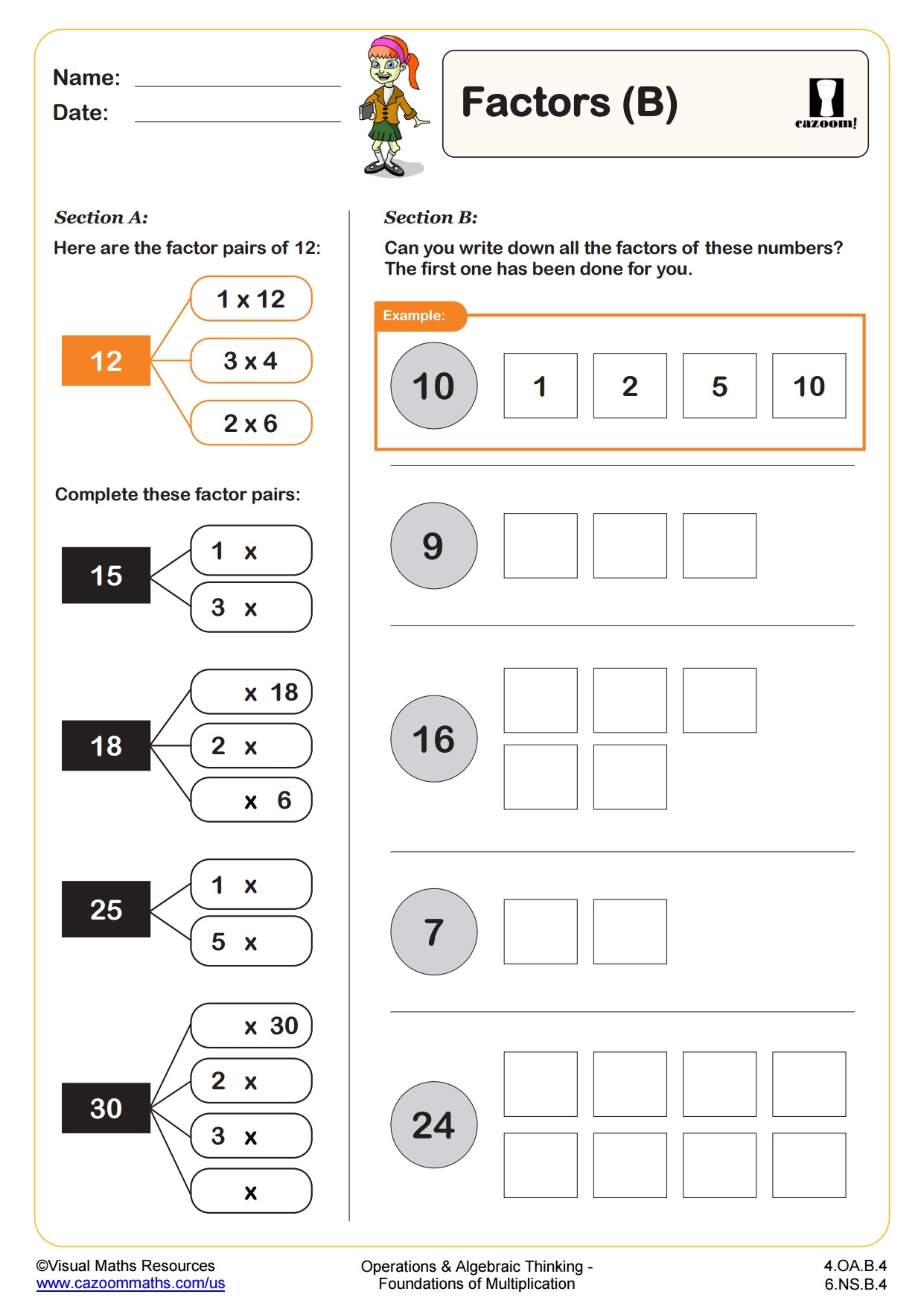 Name:
Date:

Factors (B)

cazoom!

Section A:
Here are the factor pairs of 12:

12
1 x 12
3 x 4
2 x 6

Complete these factor pairs:

15
1 x
3 x

18
x 18
2 x
x 6

25
1 x
5 x

30
x 30
2 x
3 x
x

Section B:
Can you write down all the factors of these numbers? The first one has been done for you.

Example:
10
1
2
5
10

9

16

7

24

©Visual Maths Resources
www.cazoommaths.com/us

Operations & Algebraic Thinking - Foundations of Multiplication

4.OA.B.4
6.NS.B.4