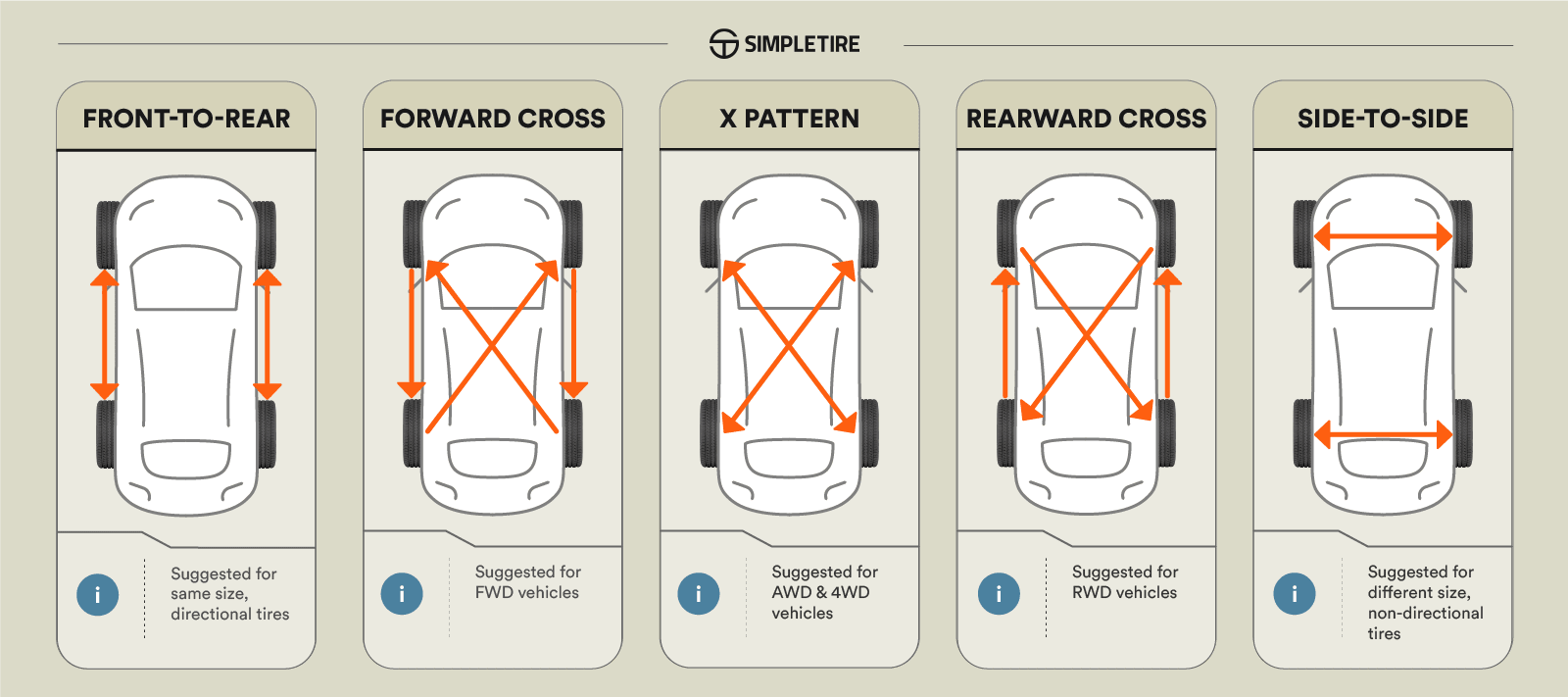 SIMPLETIRE

FRONT-TO-REAR

i

Suggested for same size, directional tires

FORWARD CROSS

i

Suggested for FWD vehicles

X PATTERN

i

Suggested for AWD & 4WD vehicles

REARWARD CROSS

i

Suggested for RWD vehicles

SIDE-TO-SIDE

i

Suggested for different size, non-directional tires