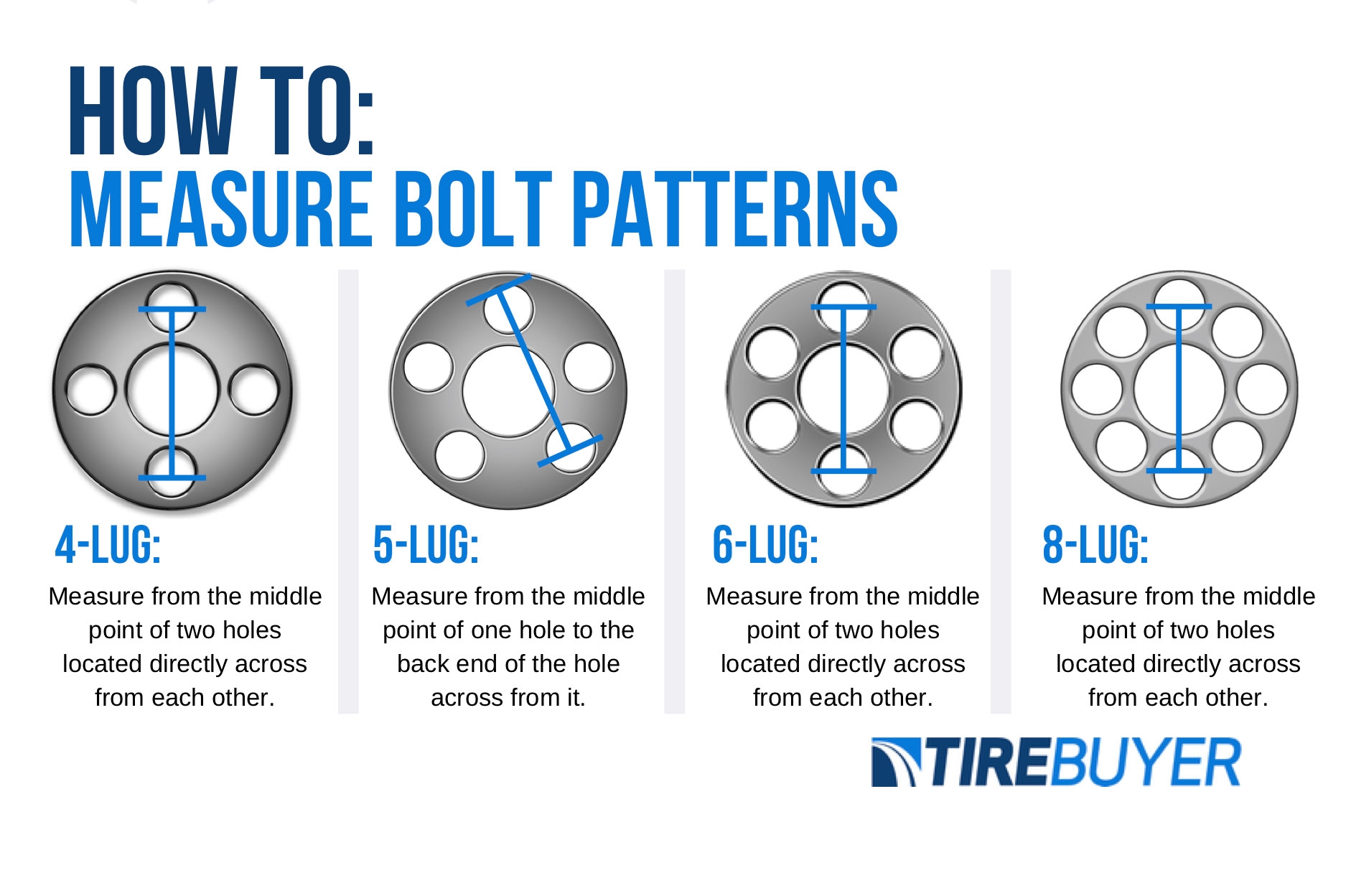 HOW TO:
MEASURE BOLT PATTERNS

4-LUG:
Measure from the middle point of two holes located directly across from each other.

5-LUG:
Measure from the middle point of one hole to the back end of the hole across from it.

6-LUG:
Measure from the middle point of two holes located directly across from each other.

8-LUG:
Measure from the middle point of two holes located directly across from each other.

TIREBUYER