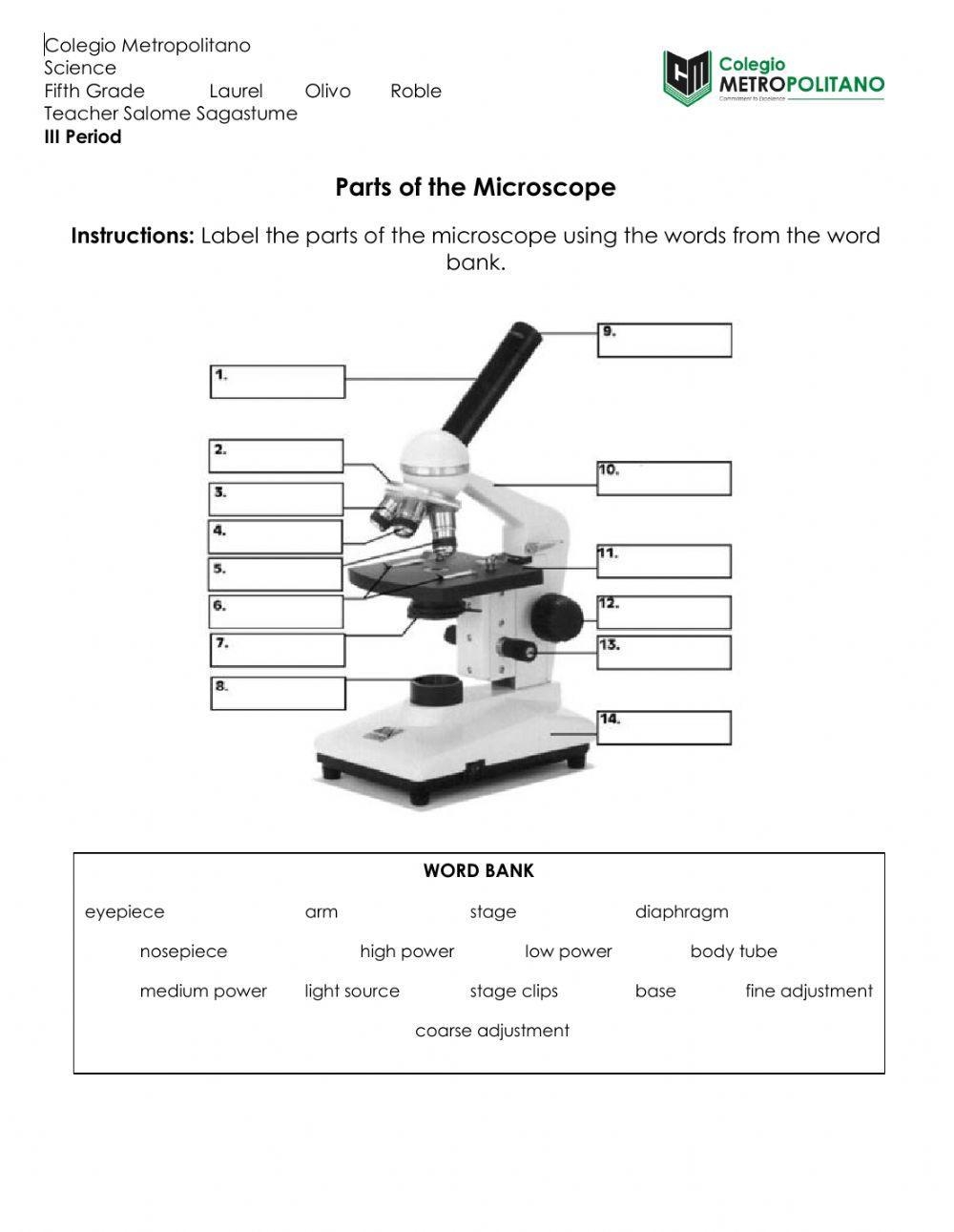 Colegio Metropolitano
Science
Fifth Grade Laurel Olivo Roble
Teacher Salome Sagastume
III Period

Colegio METROPOLITANO
Commitment to Excellence

Parts of the Microscope

Instructions: Label the parts of the microscope using the words from the word bank.

1.

2.

3.

4.

5.

6.

7.

8.

9.

10.

11.

12.

13.

14.

WORD BANK

eyepiece arm stage diaphragm

nosepiece high power low power body tube

medium power light source stage clips base fine adjustment

coarse adjustment