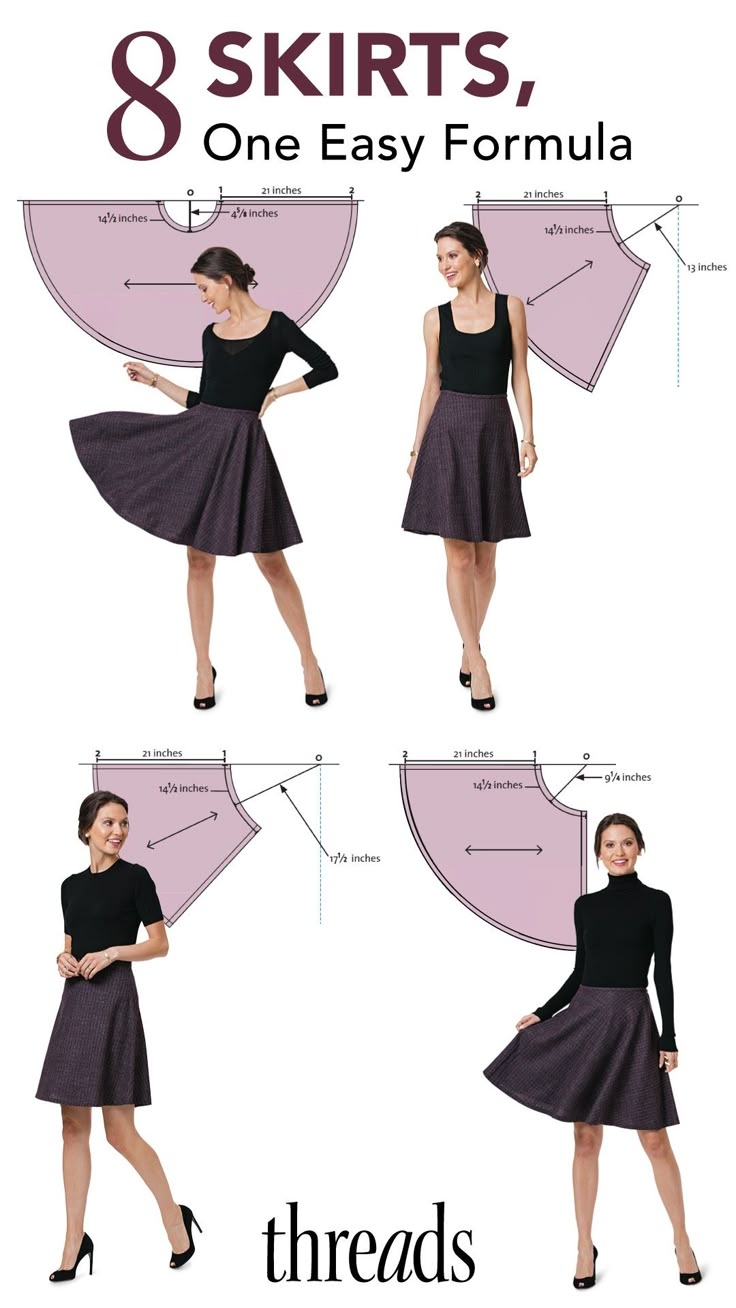 8 SKIRTS,
One Easy Formula

0
1
21 inches
2
$14\frac{1}{2}$ inches
$4\frac{5}{8}$ inches

2
21 inches
1
0
$14\frac{1}{2}$ inches
13 inches

2
21 inches
1
0
$14\frac{1}{2}$ inches
$17\frac{1}{2}$ inches

2
21 inches
1
0
$14\frac{1}{2}$ inches
$9\frac{1}{4}$ inches

threads