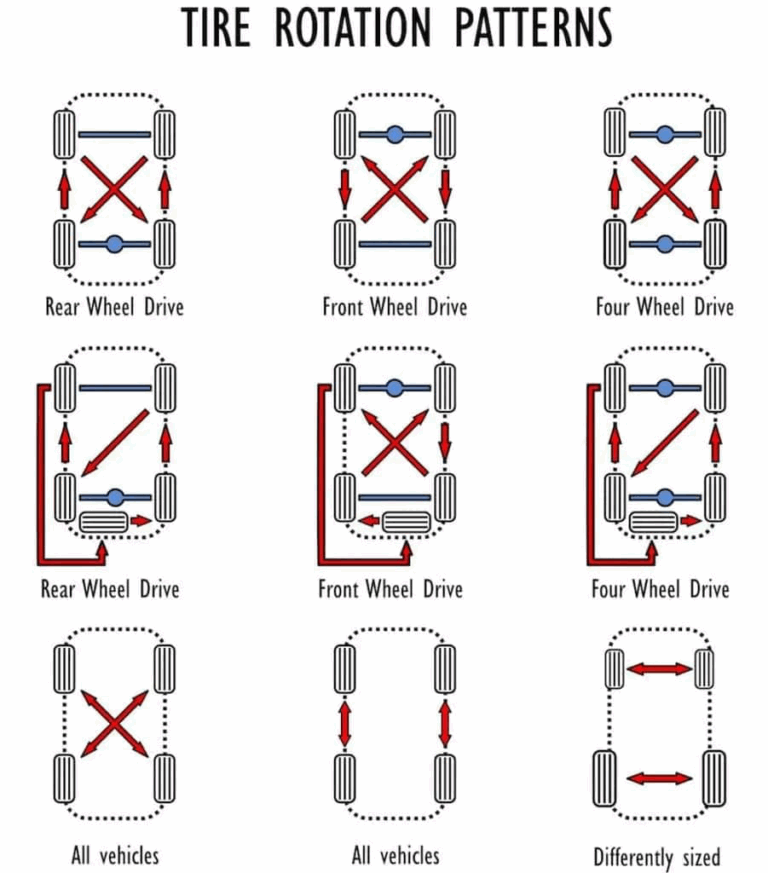 TIRE ROTATION PATTERNS

Rear Wheel Drive

Front Wheel Drive

Four Wheel Drive

Rear Wheel Drive

Front Wheel Drive

Four Wheel Drive

All vehicles

All vehicles

Differently sized