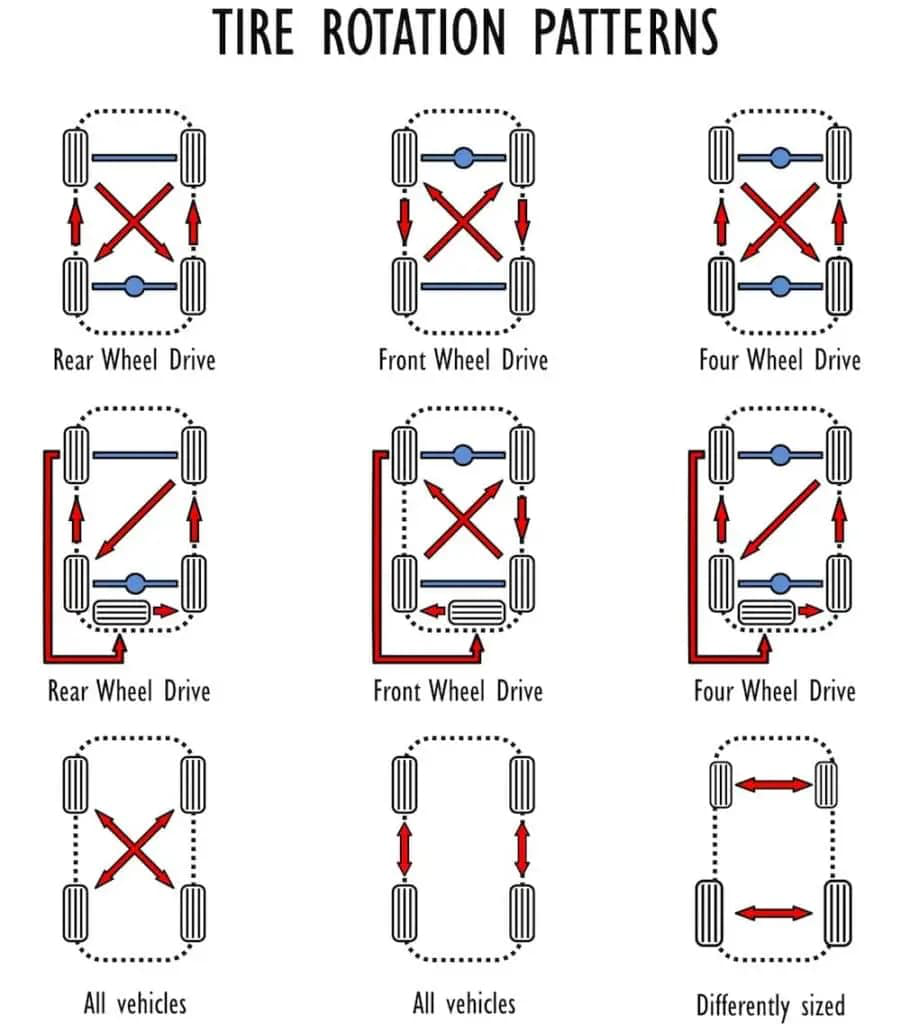 TIRE ROTATION PATTERNS

Rear Wheel Drive

Front Wheel Drive

Four Wheel Drive

Rear Wheel Drive

Front Wheel Drive

Four Wheel Drive

All vehicles

All vehicles

Differently sized