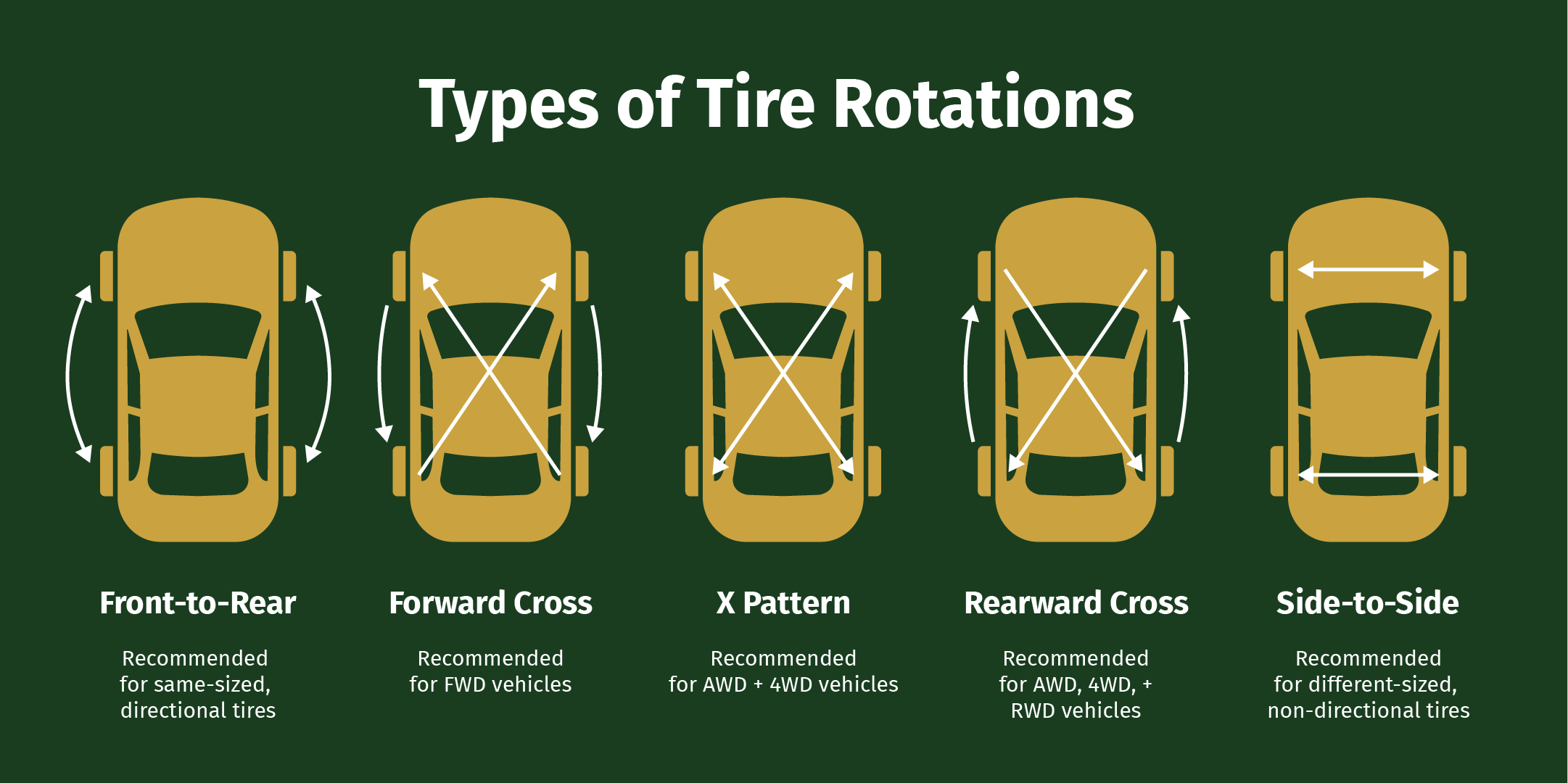 Types of Tire Rotations

Front-to-Rear

Recommended for same-sized, directional tires

Forward Cross

Recommended for FWD vehicles

X Pattern

Recommended for AWD + 4WD vehicles

Rearward Cross

Recommended for AWD, 4WD, + RWD vehicles

Side-to-Side

Recommended for different-sized, non-directional tires